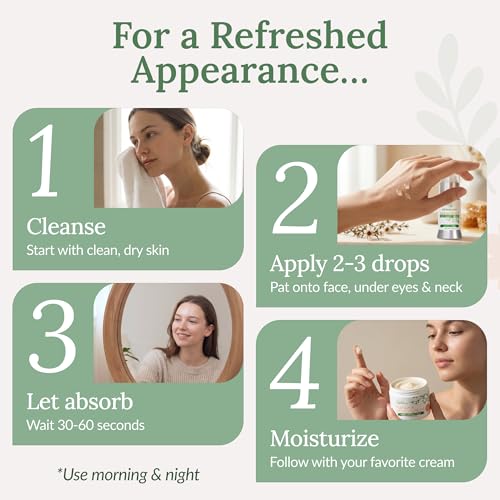 For a Refreshed Appearance...

1

Cleanse

Start with clean, dry skin

2

Apply 2-3 drops

Pat onto face, under eyes & neck

3

Let absorb

Wait 30-60 seconds

4

Moisturize

Follow with your favorite cream

*Use morning & night